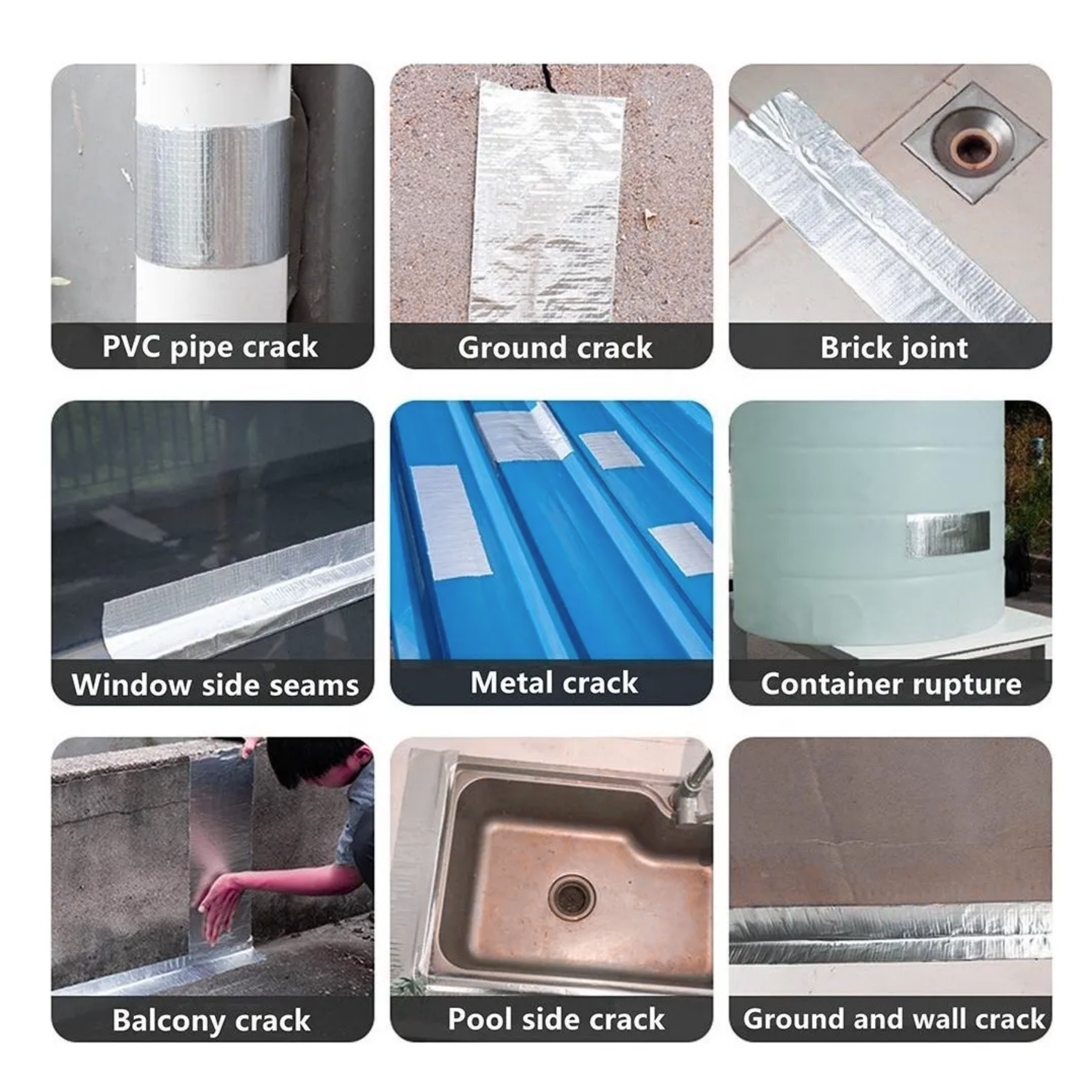 PVC pipe crack

Ground crack

Brick joint

Window side seams

Metal crack

Container rupture

Balcony crack

Pool side crack

Ground and wall crack